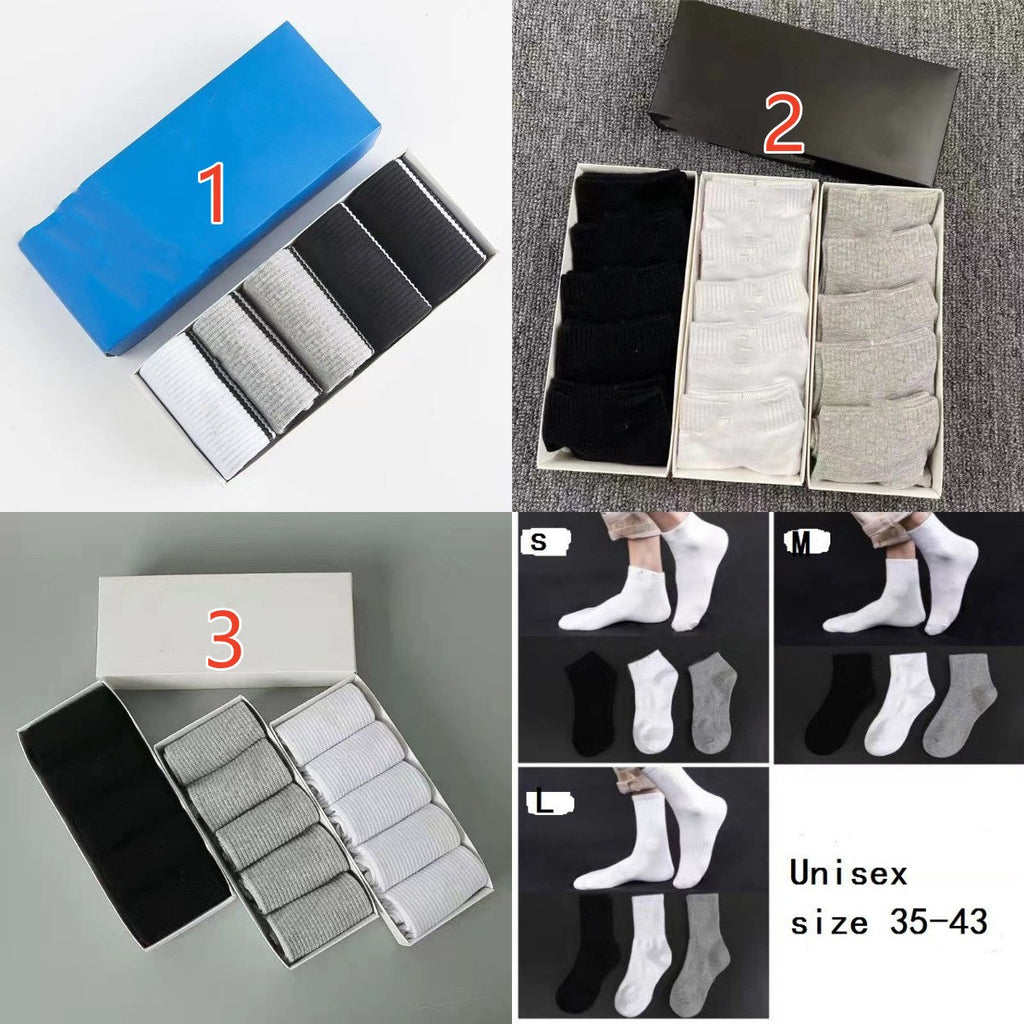 1

2

3

S

M

L

Unisex
size 35-43